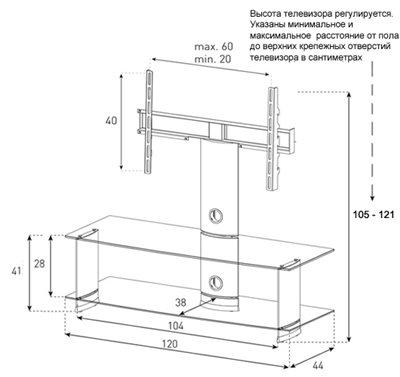 Высота телевизора регулируется. Указаны минимальное и максимальное расстояние от пола до верхних крепежных отверстий телевизора в сантиметрах

max. 60
min. 20

40

105 - 121

41

28

38

104

120

44