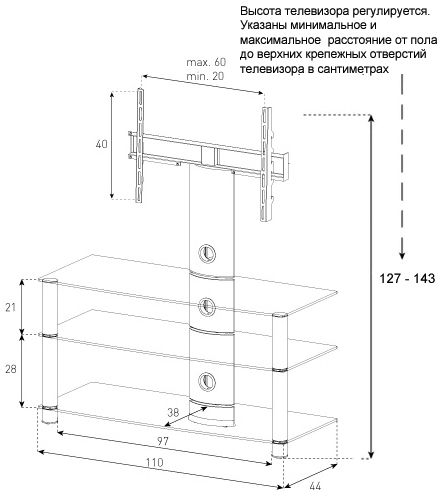 Высота телевизора регулируется. Указаны минимальное и максимальное расстояние от пола до верхних крепежных отверстий телевизора в сантиметрах

max. 60
min. 20

40

127 - 143

21

28

38

97

110

44