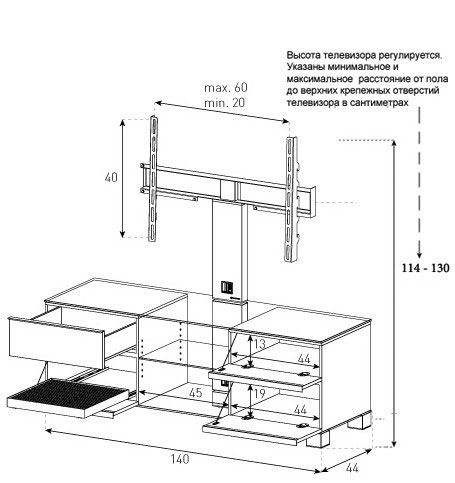 Высота телевизора регулируется. Указаны минимальное и максимальное расстояние от пола до верхних крепежных отверстий телевизора в сантиметрах

max. 60
min. 20

40

114 - 130

13

44

45

19

44

140

44