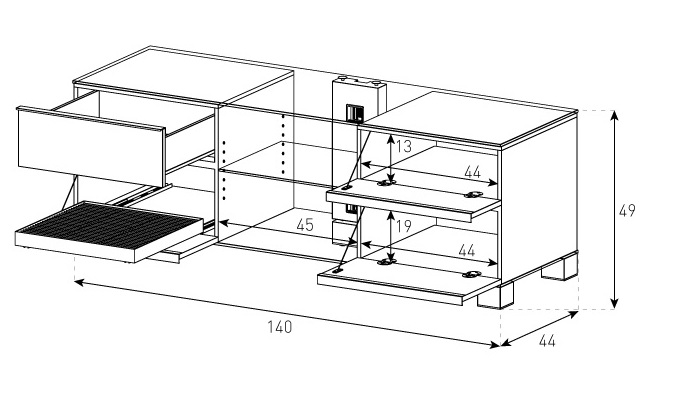 13
44
45
19
44
49
140
44