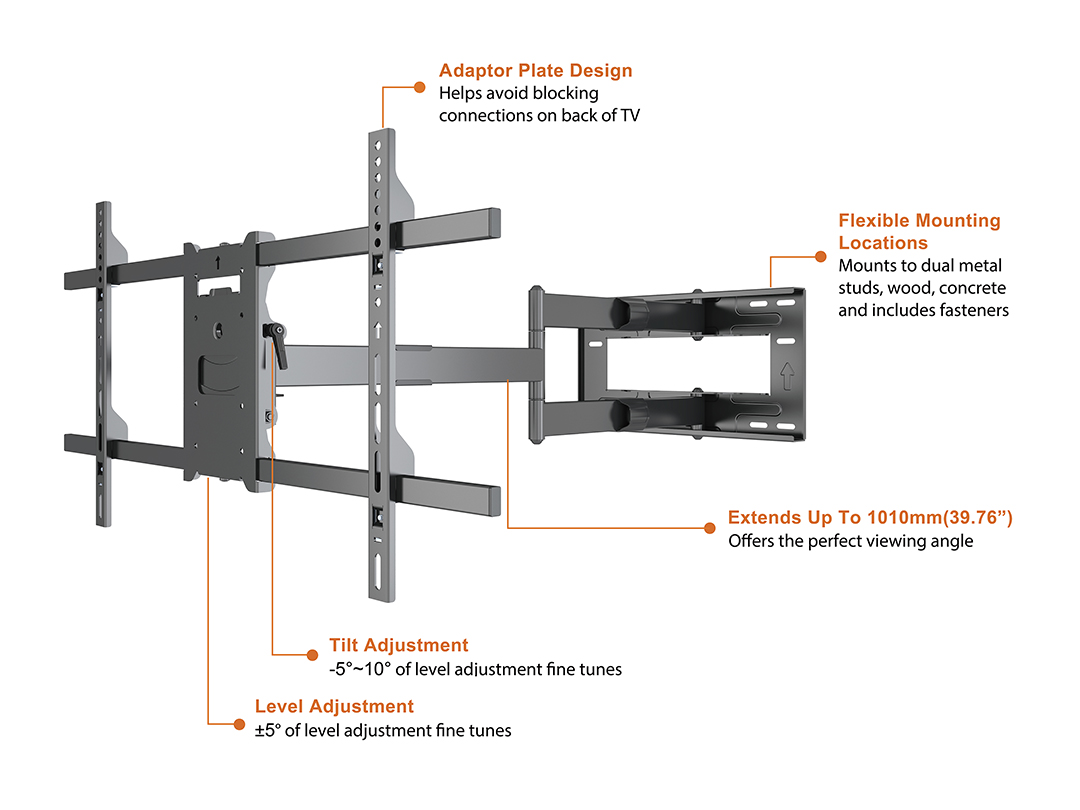 Adaptor Plate Design
Helps avoid blocking connections on back of TV

Flexible Mounting Locations
Mounts to dual metal studs, wood, concrete and includes fasteners

Extends Up To 1010mm(39.76”)
Offers the perfect viewing angle

Tilt Adjustment
-5°~10° of level adjustment fine tunes

Level Adjustment
±5° of level adjustment fine tunes