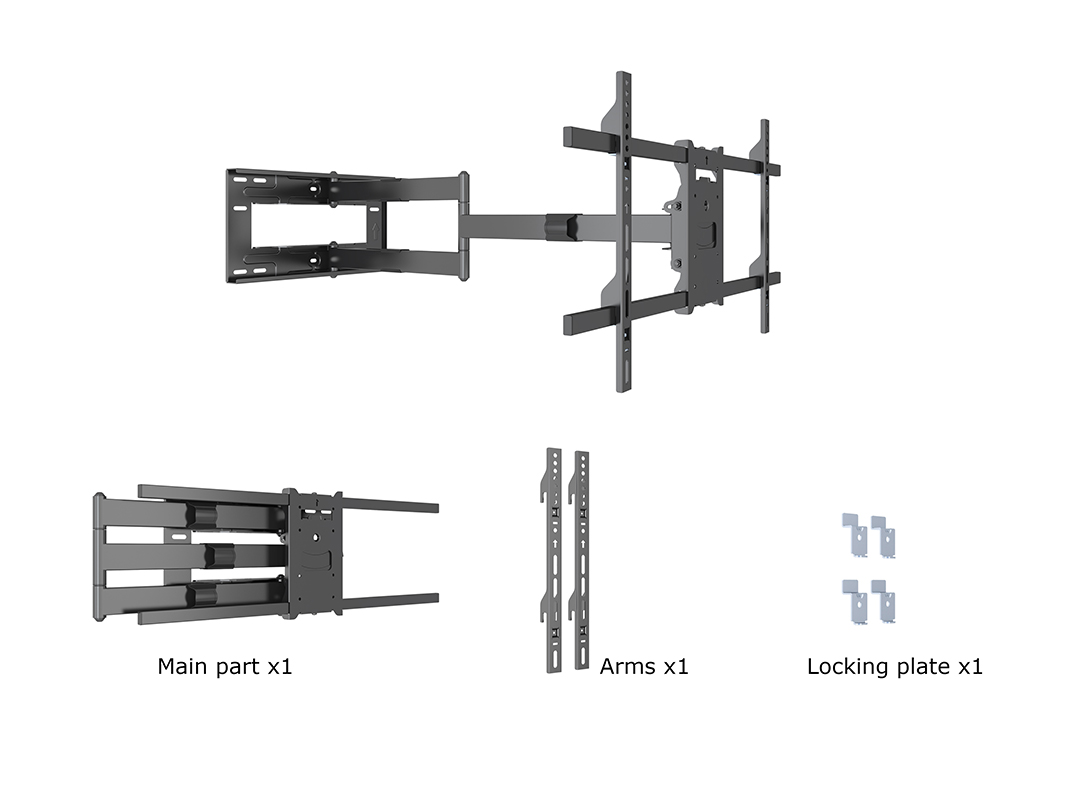 Main part x1

Arms x1

Locking plate x1