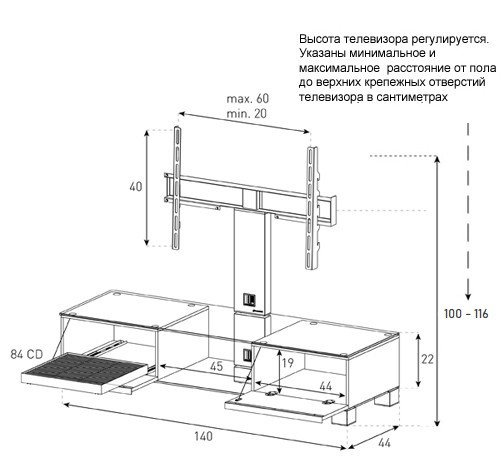 Высота телевизора регулируется. Указаны минимальное и максимальное расстояние от пола до верхних крепежных отверстий телевизора в сантиметрах

max. 60
min. 20

40

100 - 116

84 CD

45

19

22

44

140

44