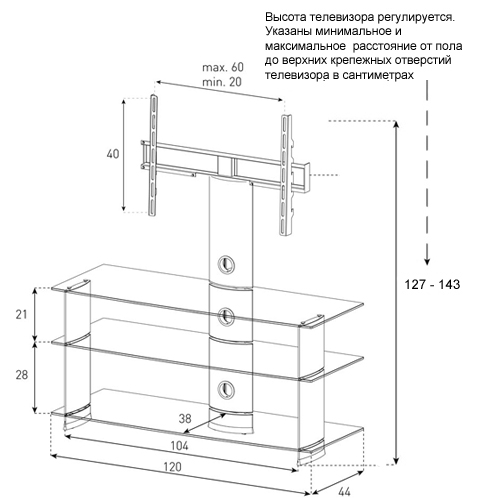 Высота телевизора регулируется. Указаны минимальное и максимальное расстояние от пола до верхних крепежных отверстий телевизора в сантиметрах

max. 60
min. 20

40

127 - 143

21

28

38

104

120

44